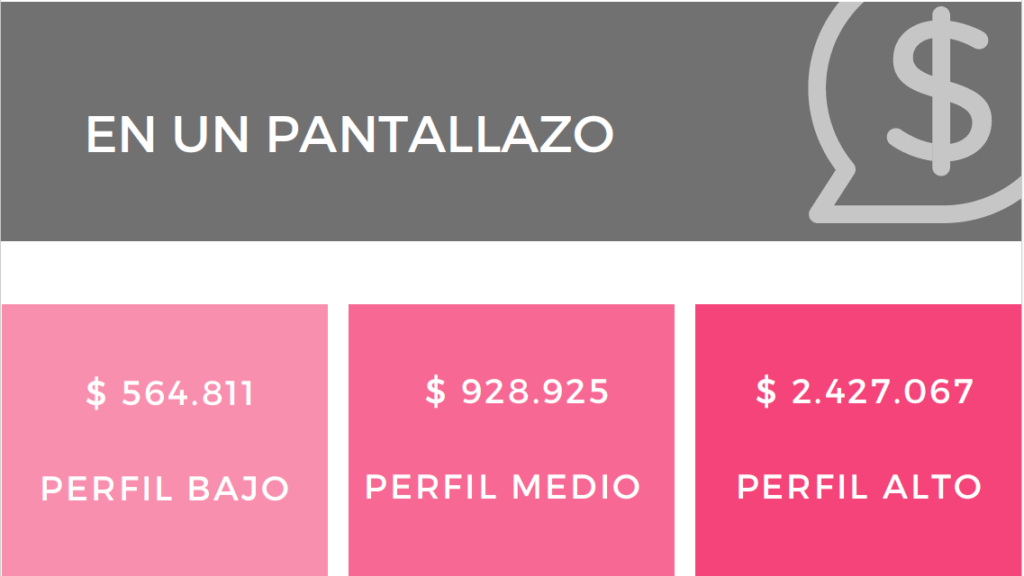 EN UN PANTALLAZO

$ 564.811

PERFIL BAJO

$ 928.925

PERFIL MEDIO

$ 2.427.067

PERFIL ALTO